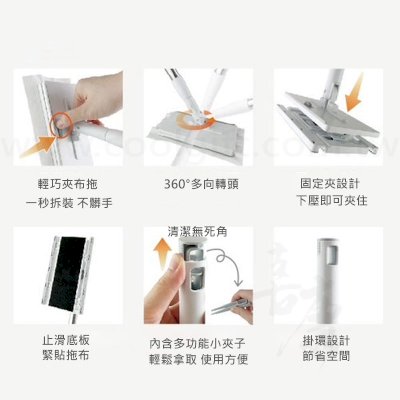 輕巧夾布拖
一秒拆裝 不髒手

360°多向轉頭

固定夾設計
下壓即可夾住

止滑底板
緊貼拖布

清潔無死角

內含多功能小夾子
輕鬆拿取 使用方便

掛環設計
節省空間