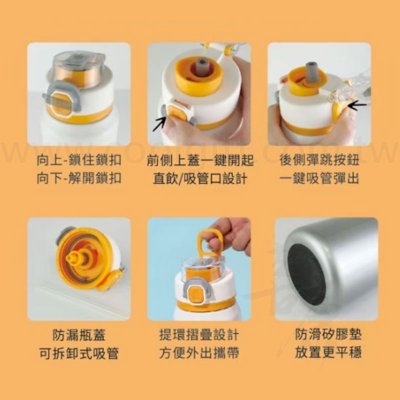 向上-鎖住鎖扣
向下-解開鎖扣

前側上蓋一鍵開起
直飲/吸管口設計

後側彈跳按鈕
一鍵吸管彈出

防漏瓶蓋
可拆卸式吸管

提環摺疊設計
方便外出攜帶

防滑矽膠墊
放置更平穩