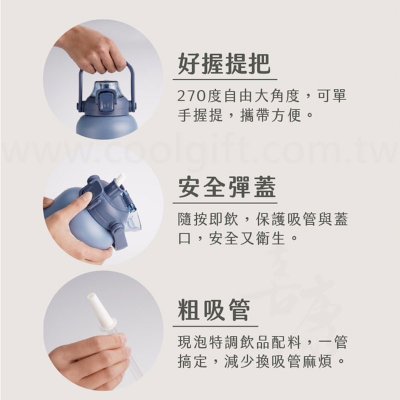 好握提把

270度自由大角度，可單手握提，攜帶方便。

www.coolgift.com.tw

安全彈蓋

隨按即飲，保護吸管與蓋口，安全又衛生。

粗吸管

現泡特調飲品配料，一管搞定，減少換吸管麻煩。