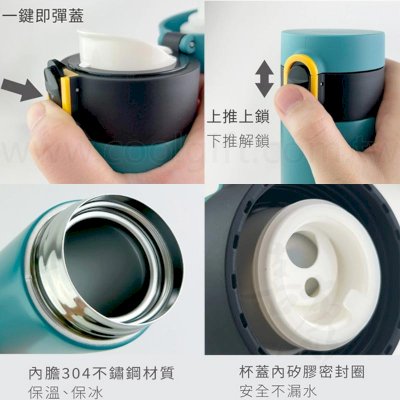 一鍵即彈蓋

上推上鎖
下推解鎖

內膽304不鏽鋼材質
保溫、保冰

杯蓋內矽膠密封圈
安全不漏水