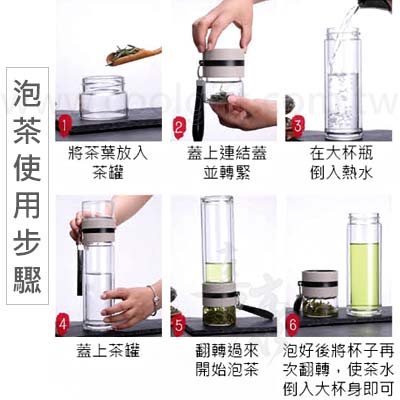 泡茶使用步驟

1
將茶葉放入茶罐

2
蓋上連結蓋並轉緊

3
在大杯瓶倒入熱水

4
蓋上茶罐

5
翻轉過來開始泡茶

6
泡好後將杯子再次翻轉，使茶水倒入大杯身即可