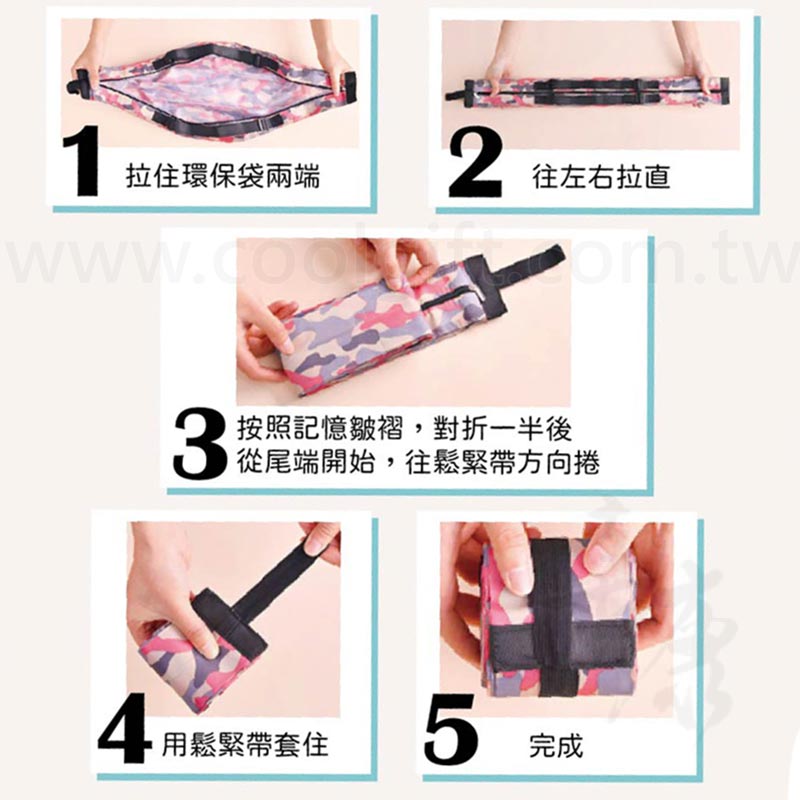 1 拉住環保袋兩端

2 往左右拉直

www.coolgift.com.tw

3 按照記憶皺褶，對折一半後
從尾端開始，往鬆緊帶方向捲

4 用鬆緊帶套住

5 完成