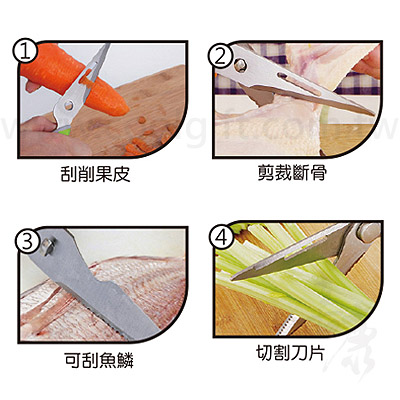 1
刮削果皮

2
剪裁斷骨

3
可刮魚鱗

4
切割刀片