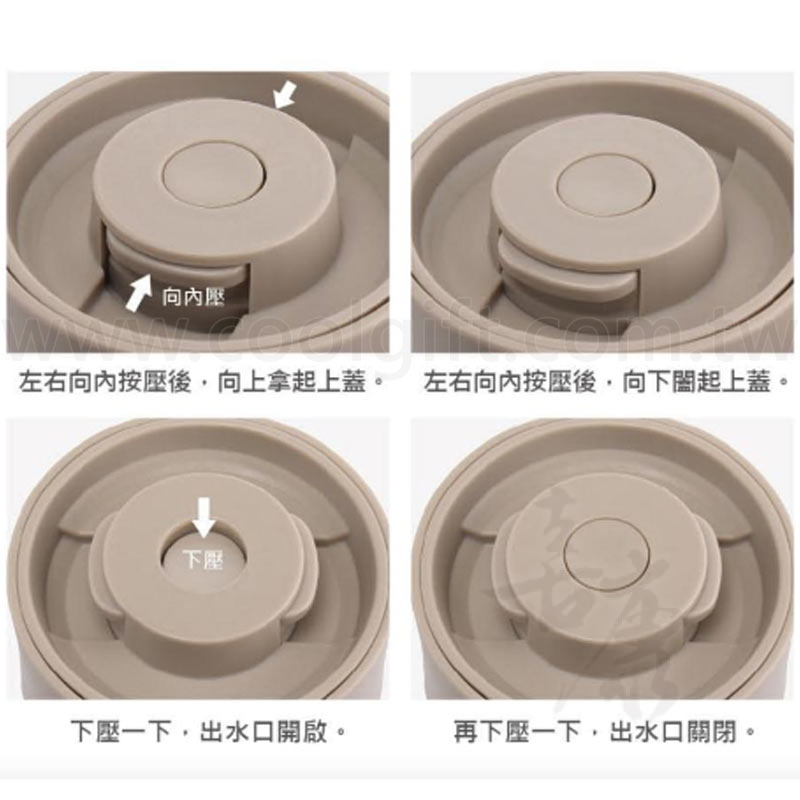 向內壓

www.coolgift.com.tw

左右向內按壓後，向上拿起上蓋。

左右向內按壓後，向下闔起上蓋。

下壓

下壓一下，出水口開啟。

再下壓一下，出水口關閉。