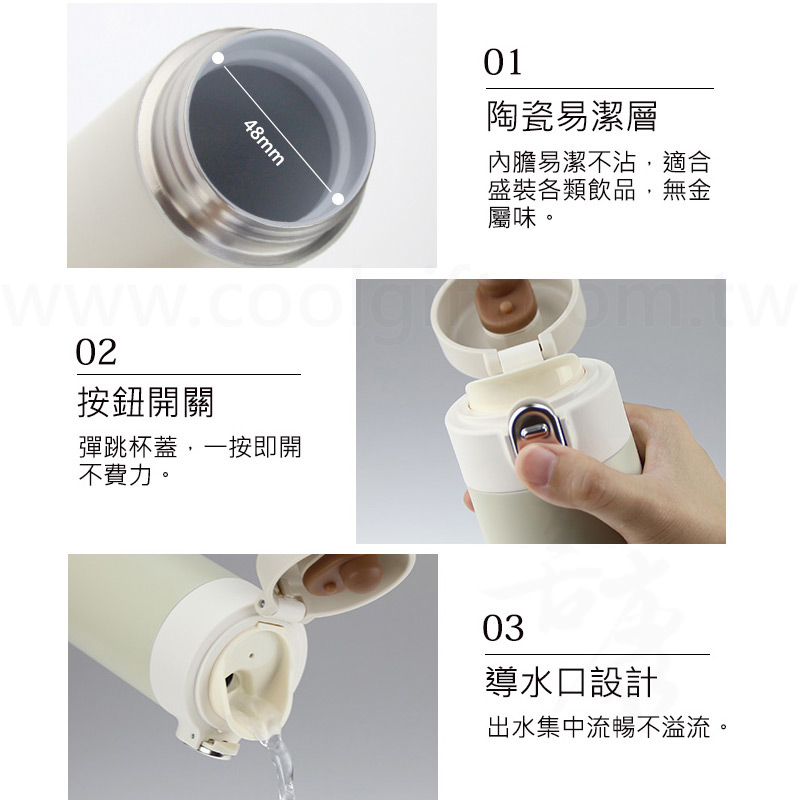 48mm

01

陶瓷易潔層

內膽易潔不沾，適合盛裝各類飲品，無金屬味。

www.coolgift.com.tw

02

按鈕開關

彈跳杯蓋，一按即開不費力。

03

導水口設計

出水集中流暢不溢流。