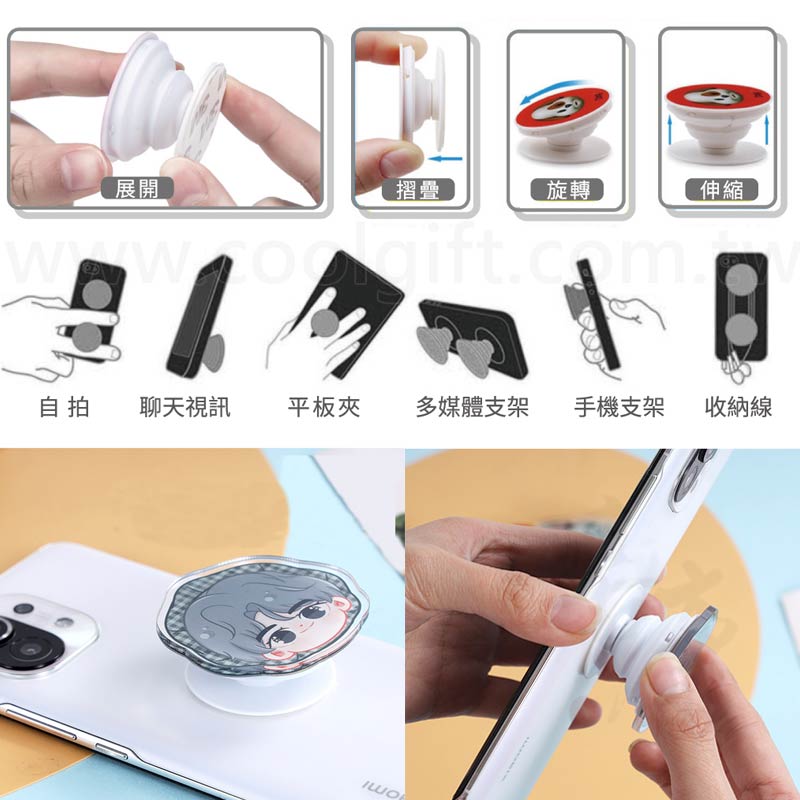 展開

摺疊

旋轉

伸縮

www.coolgift.com.tw

自 拍

聊天視訊

平板夾

多媒體支架

手機支架

收納線

xiaomi